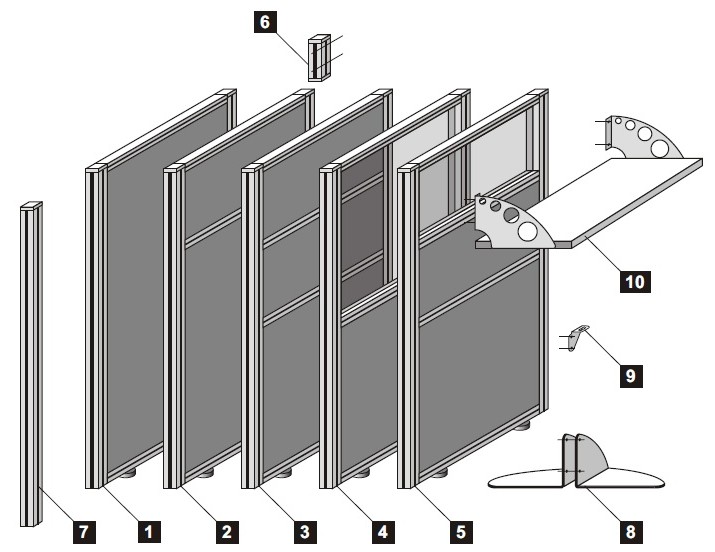 6
10
9
7
1
2
3
4
5
8